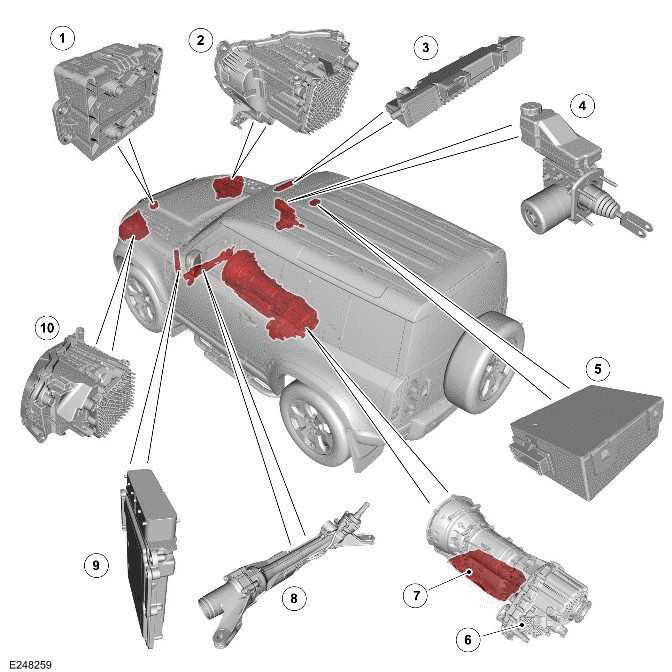 1
2
3
4
10
5
9
8
7
6
E248259